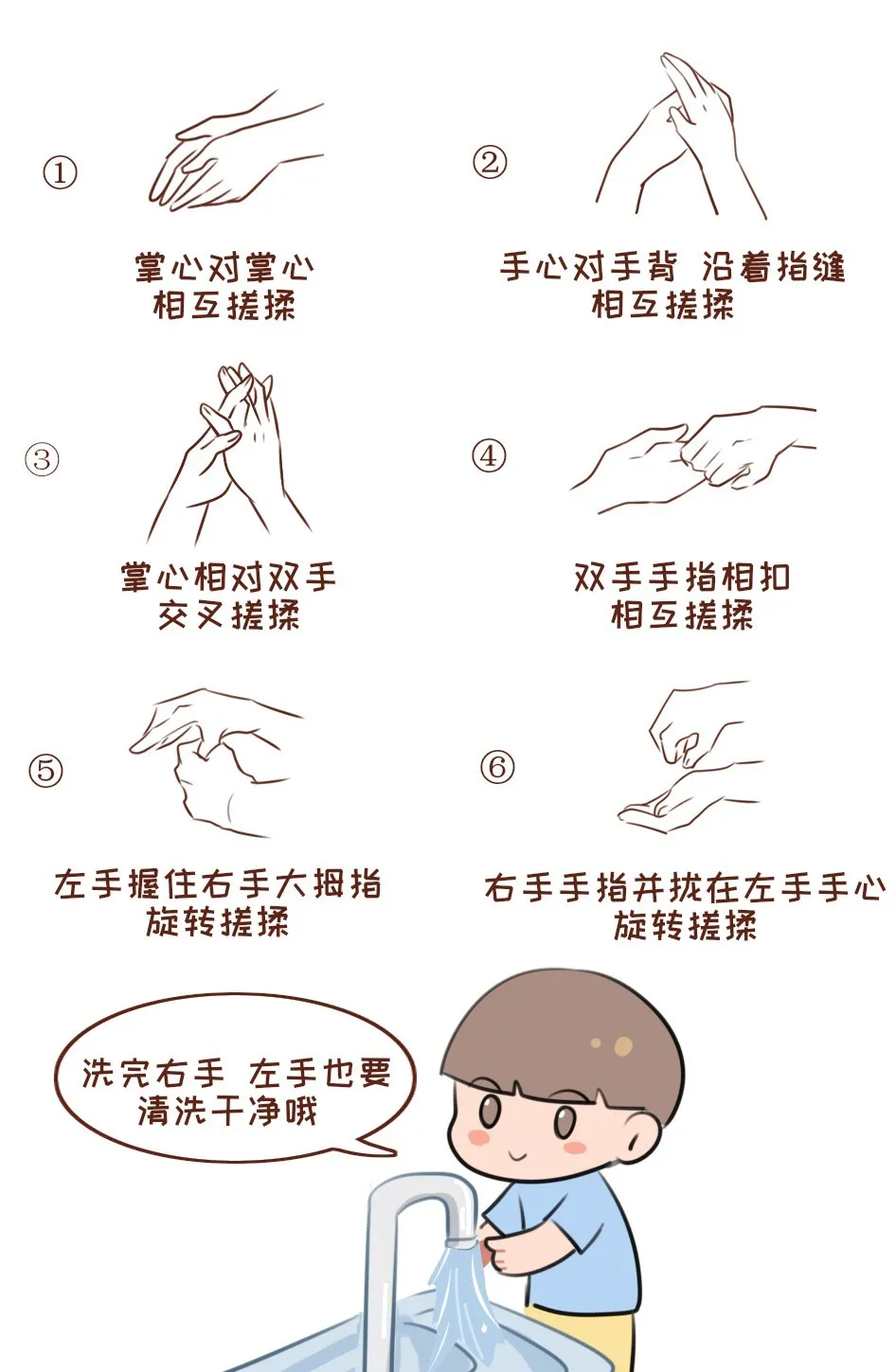 ①

掌心对掌心
相互搓揉

②

手心对手背 沿着指缝
相互搓揉

③

掌心相对双手
交叉搓揉

④

双手手指相扣
相互搓揉

⑤

左手握住右手大拇指
旋转搓揉

⑥

右手手指并拢在左手手心
旋转搓揉

洗完右手 左手也要
清洗干净哦